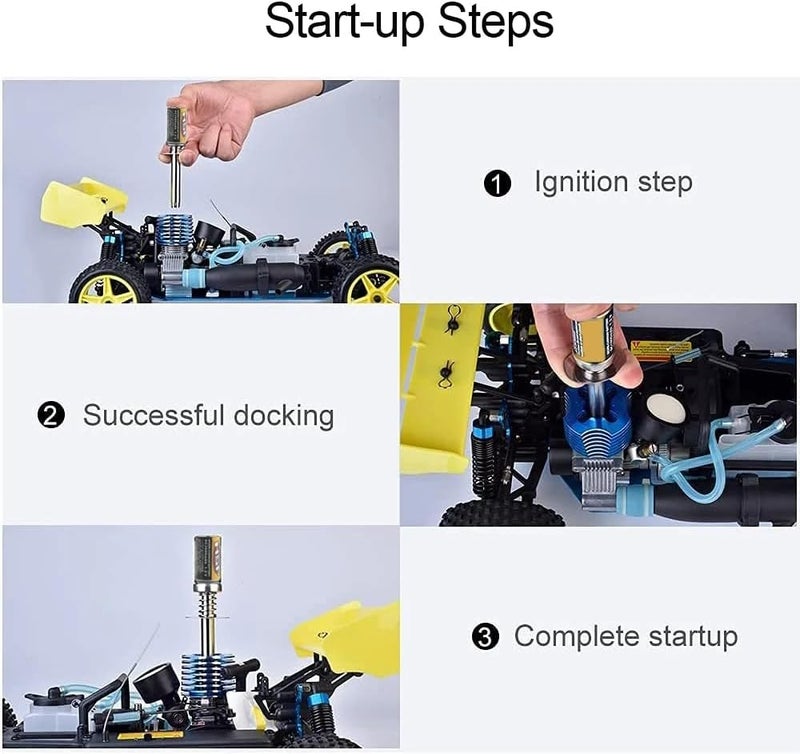 Start-up Steps

❶ Ignition step

❷ Successful docking

❸ Complete startup